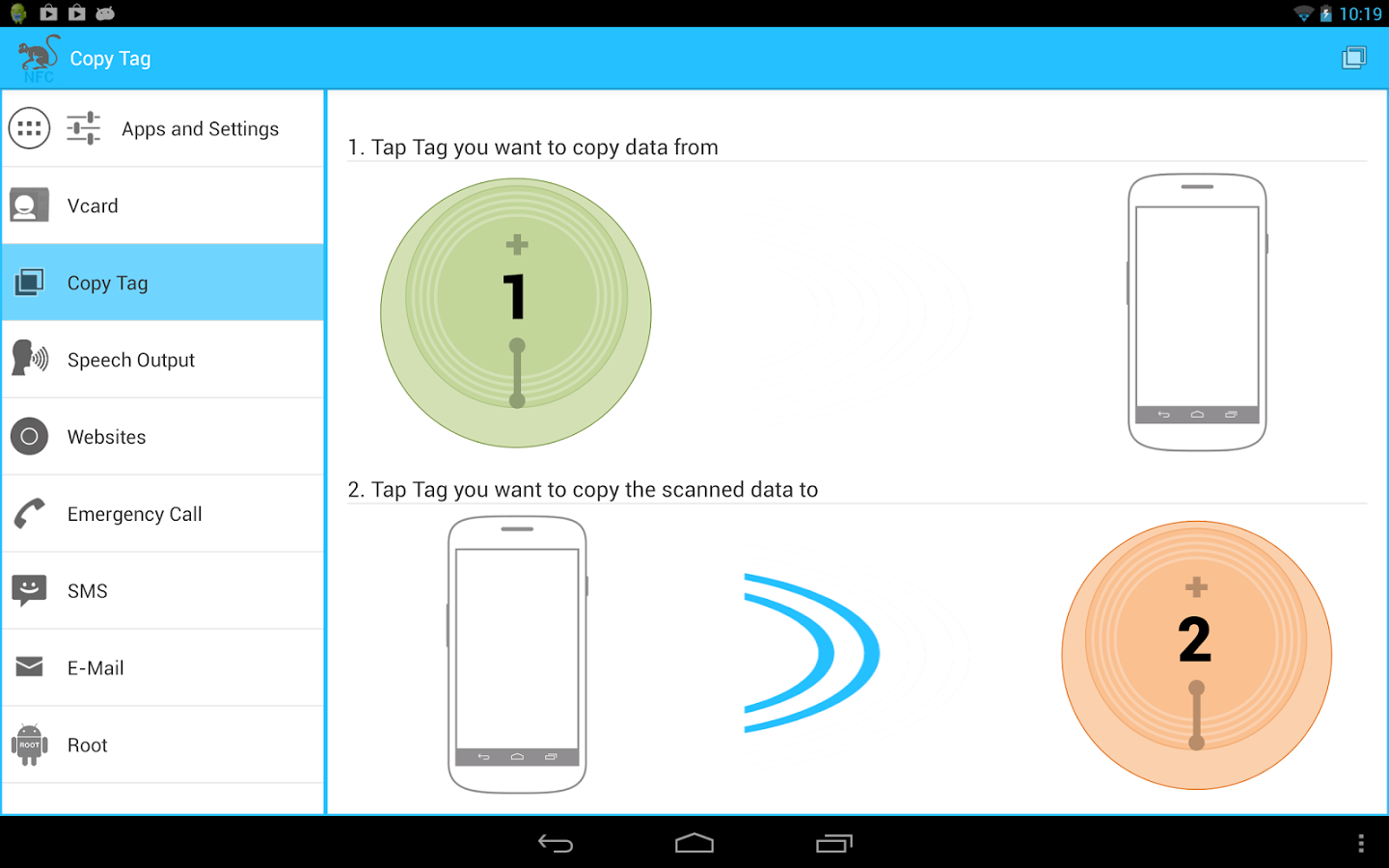 10:19

NFC Copy Tag

Apps and Settings

Vcard

Copy Tag

Speech Output

Websites

Emergency Call

SMS

E-Mail

ROOT Root

1. Tap Tag you want to copy data from

1

2. Tap Tag you want to copy the scanned data to

2